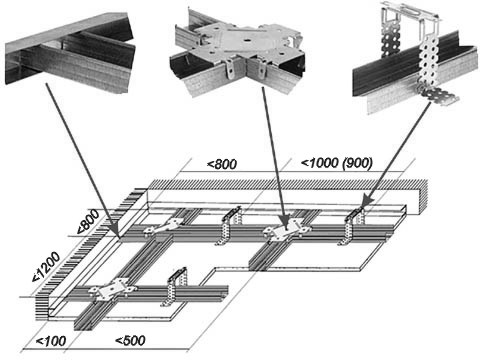 <800
<1000 (900)
<800
<1200
<100
<500