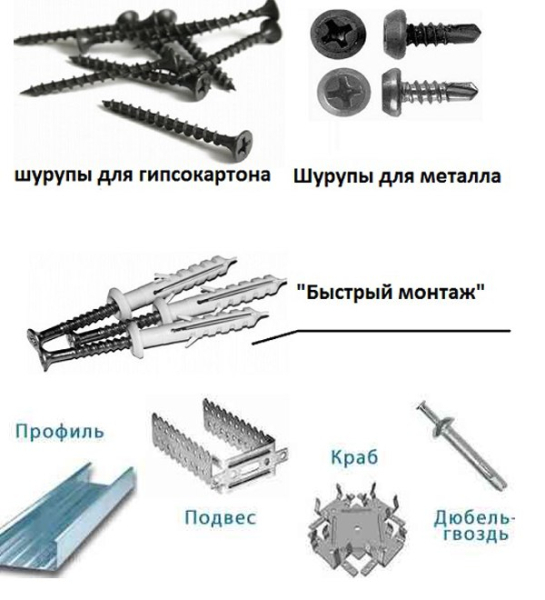 шурупы для гипсокартона

Шурупы для металла

"Быстрый монтаж"

Профиль

Подвес

Краб

Дюбель-гвоздь