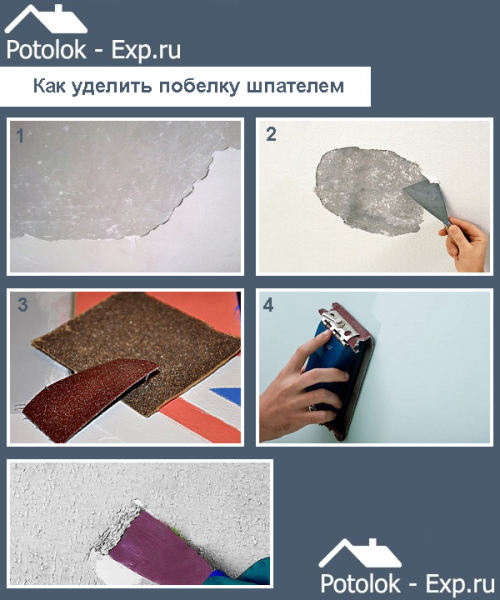 Potolok - Exp.ru

Как уделить побелку шпателем

1

2

3

4

Potolok - Exp.ru