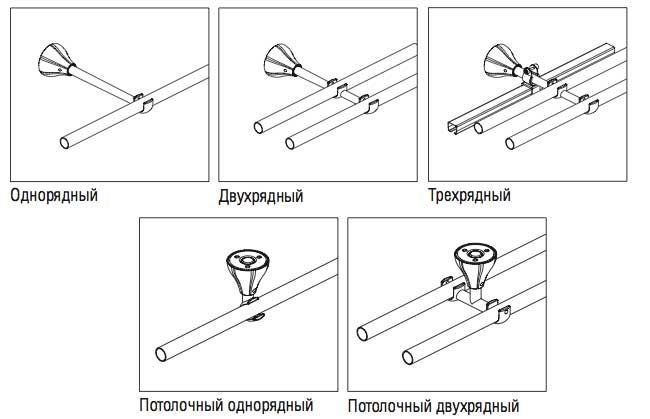 Однорядный

Двухрядный

Трехрядный

Потолочный однорядный

Потолочный двухрядный