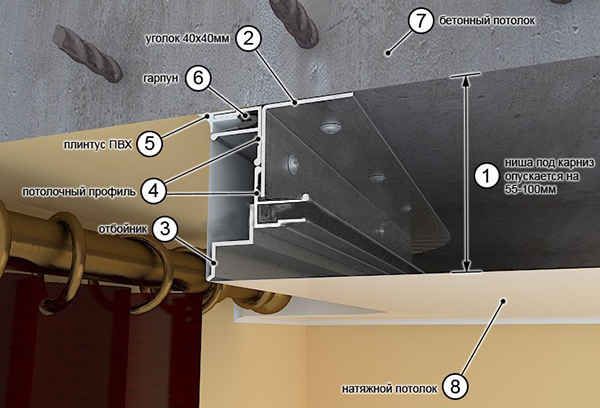 7 бетонный потолок

уголок 40х40мм 2

гарпун 6

плинтус ПВХ 5

потолочный профиль 4

отбойник 3

1 ниша под карниз опускается на 55-100мм

натяжной потолок 8